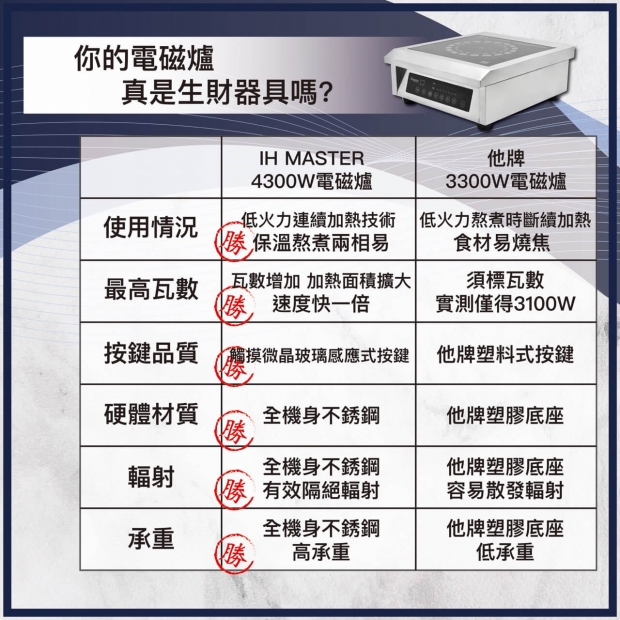 你的電磁爐
真是生財器具嗎?

| | IH MASTER 4300W電磁爐 | 他牌 3300W電磁爐 |
|---|---|---|
| 使用情況 | 勝 低火力連續加熱技術 保溫熬煮兩相易 | 低火力熬煮時斷續加熱 食材易燒焦 |
| 最高瓦數 | 勝 瓦數增加 加熱面積擴大 速度快一倍 | 須標瓦數 實測僅得3100W |
| 按鍵品質 | 勝 觸摸微晶玻璃感應式按鍵 | 他牌塑料式按鍵 |
| 硬體材質 | 勝 全機身不銹鋼 | 他牌塑膠底座 |
| 輻射 | 勝 全機身不銹鋼 有效隔絕輻射 | 他牌塑膠底座 容易散發輻射 |
| 承重 | 勝 全機身不銹鋼 高承重 | 他牌塑膠底座 低承重 |